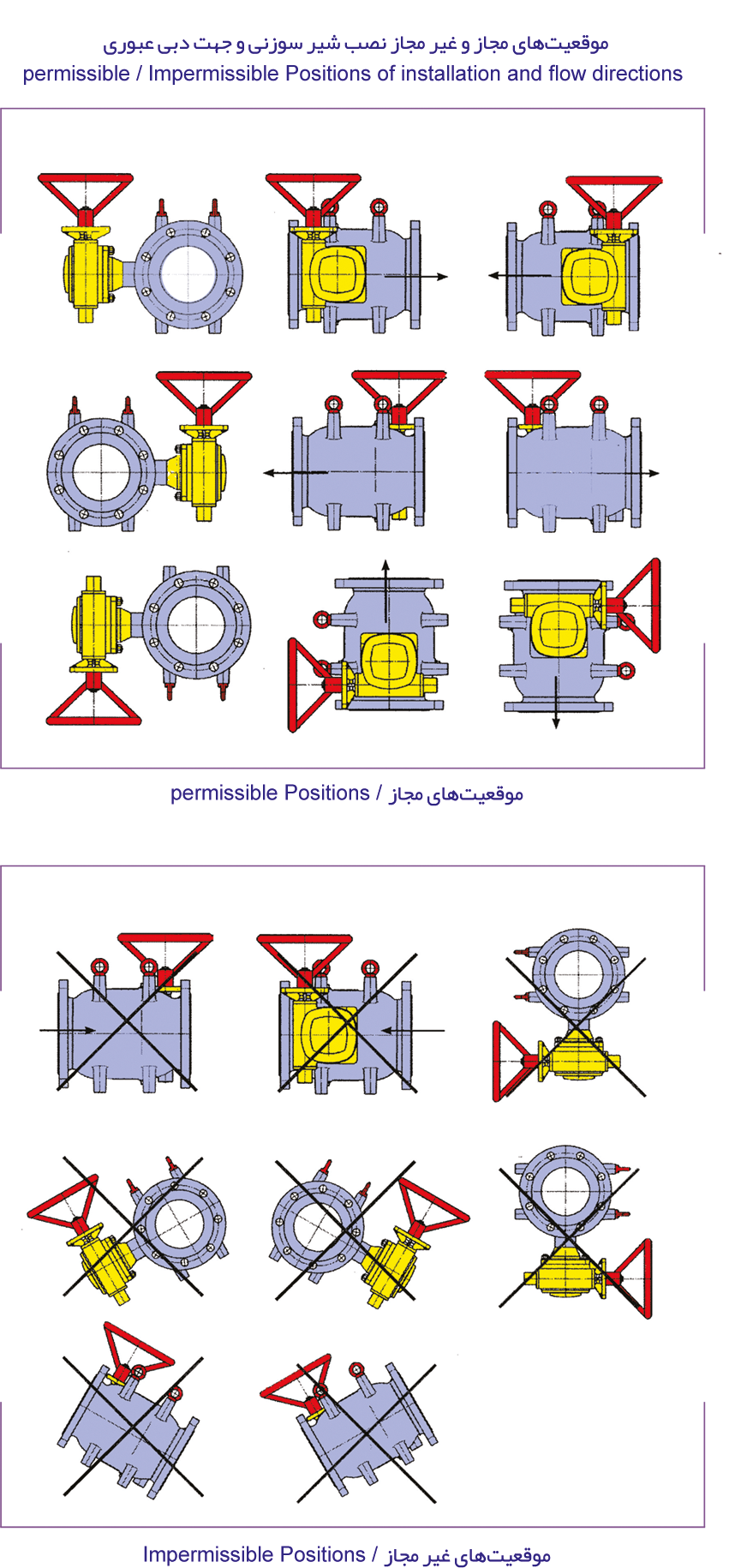 موقعیت‌های مجاز و غیر مجاز نصب شیر سوزنی و جهت دبی عبوری
permissible / Impermissible Positions of installation and flow directions

permissible Positions / موقعیت‌های مجاز

Impermissible Positions / موقعیت‌های غیر مجاز